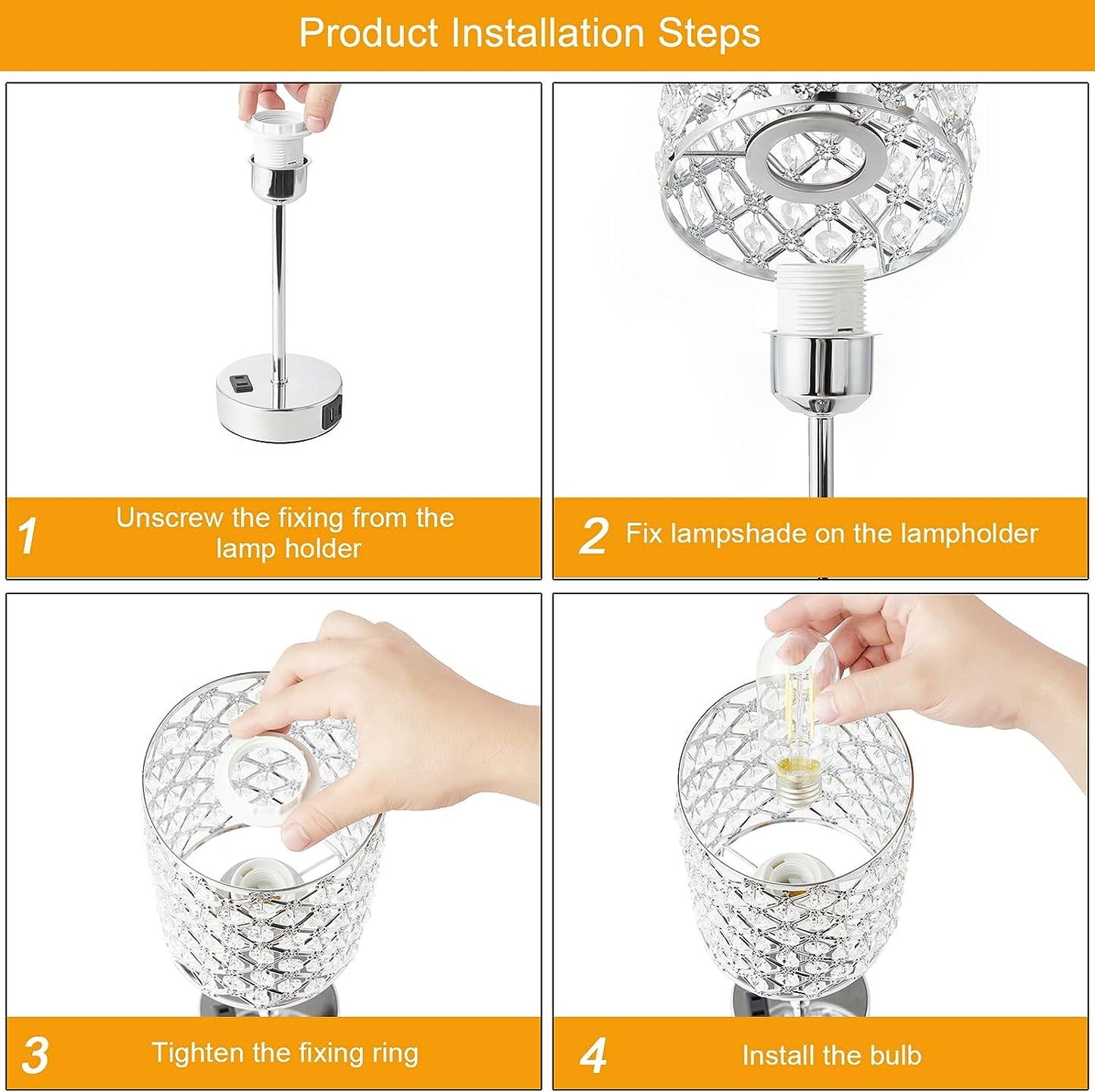 Product Installation Steps

1 Unscrew the fixing from the lamp holder

2 Fix lampshade on the lampholder

3 Tighten the fixing ring

4 Install the bulb