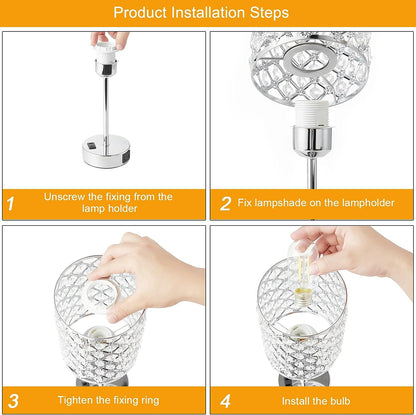 Product Installation Steps

1 Unscrew the fixing from the lamp holder

2 Fix lampshade on the lampholder

3 Tighten the fixing ring

4 Install the bulb